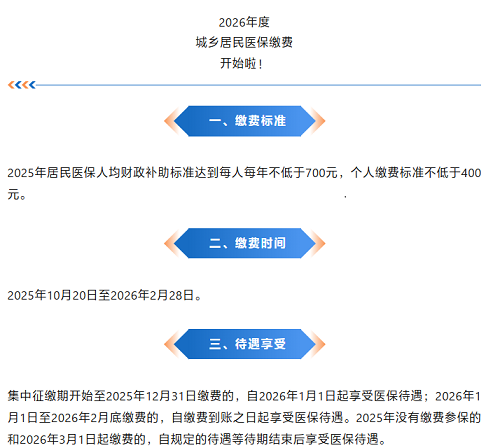 2026年度
城乡居民医保缴费
开始啦！

一、缴费标准

2025年居民医保人均财政补助标准达到每人每年不低于700元，个人缴费标准不低于400元。

二、缴费时间

2025年10月20日至2026年2月28日。

三、待遇享受

集中征缴期开始至2025年12月31日缴费的，自2026年1月1日起享受医保待遇；2026年1月1日至2026年2月底缴费的，自缴费到账之日起享受医保待遇。2025年没有缴费参保的和2026年3月1日起缴费的，自规定的待遇等待期结束后享受医保待遇。